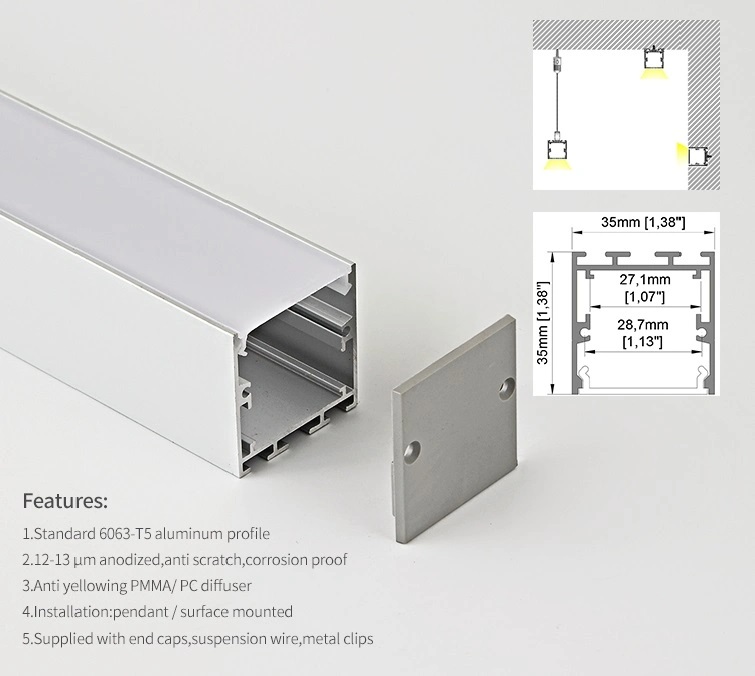 35mm [1,38"]

35mm [1,38"]

27,1mm [1,07"]

28,7mm [1,13"]

Features:

1.Standard 6063-T5 aluminum profile

2.12-13 μm anodized,anti scratch,corrosion proof

3.Anti yellowing PMMA/ PC diffuser

4.Installation:pendant / surface mounted

5.Supplied with end caps,suspension wire,metal clips